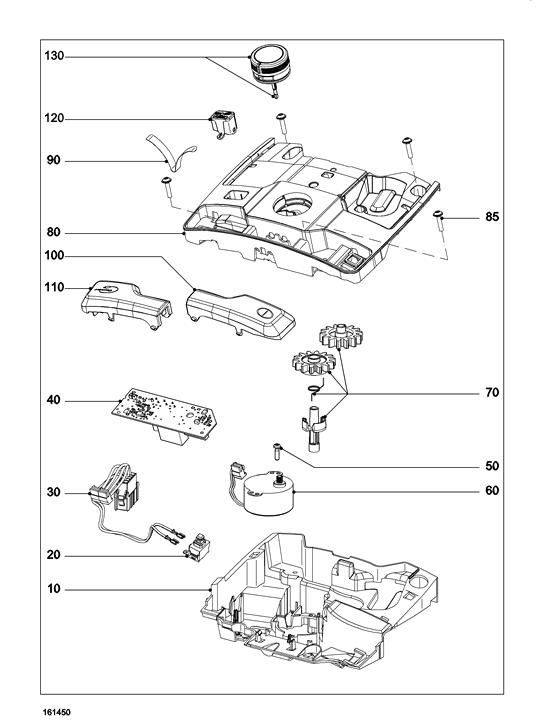 130

120

90

85

80

100

110

70

40

50

30

60

20

10

161450