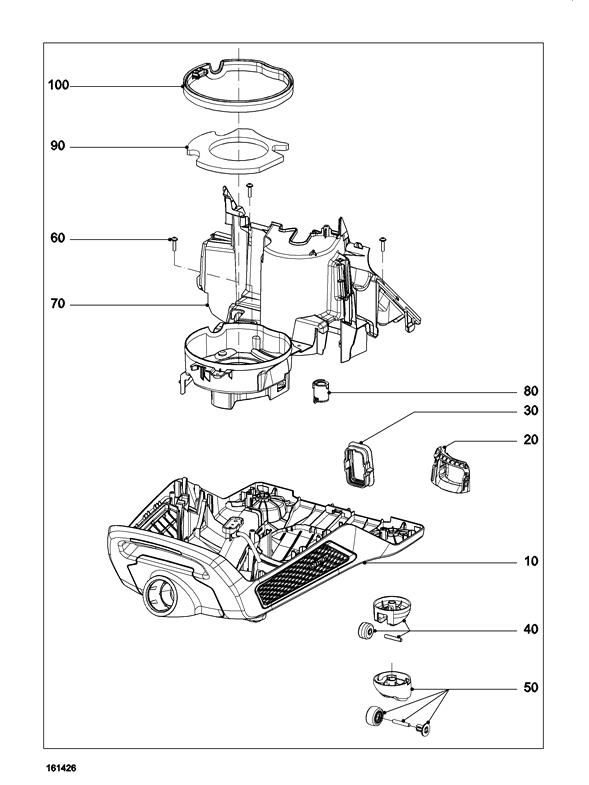 100

90

60

70

80

30

20

10

40

50

161426